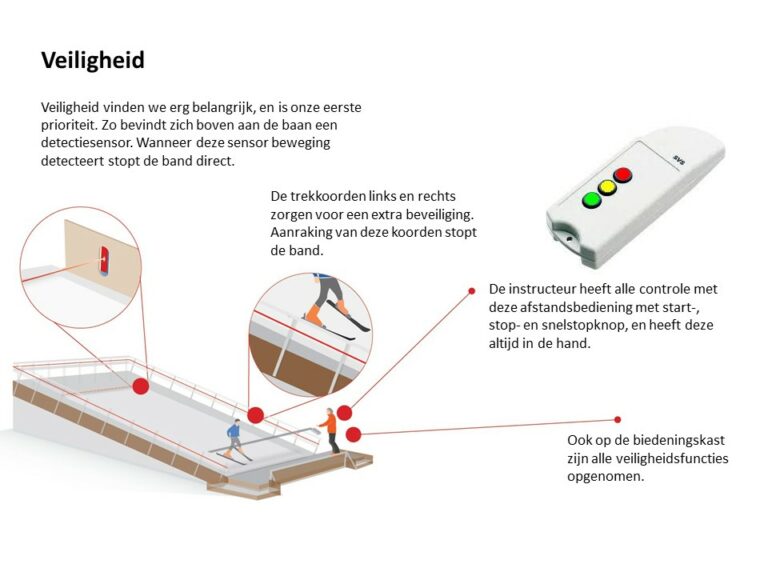 Veiligheid

Veiligheid vinden we erg belangrijk, en is onze eerste prioriteit. Zo bevindt zich boven aan de baan een detectiesensor. Wanneer deze sensor beweging detecteert stopt de band direct.

De trekkoorden links en rechts zorgen voor een extra beveiliging. Aanraking van deze koorden stopt de band.

SVS

De instructeur heeft alle controle met deze afstandsbediening met start-, stop- en snelstopknop, en heeft deze altijd in de hand.

Ook op de biedeningskast zijn alle veiligheidsfuncties opgenomen.